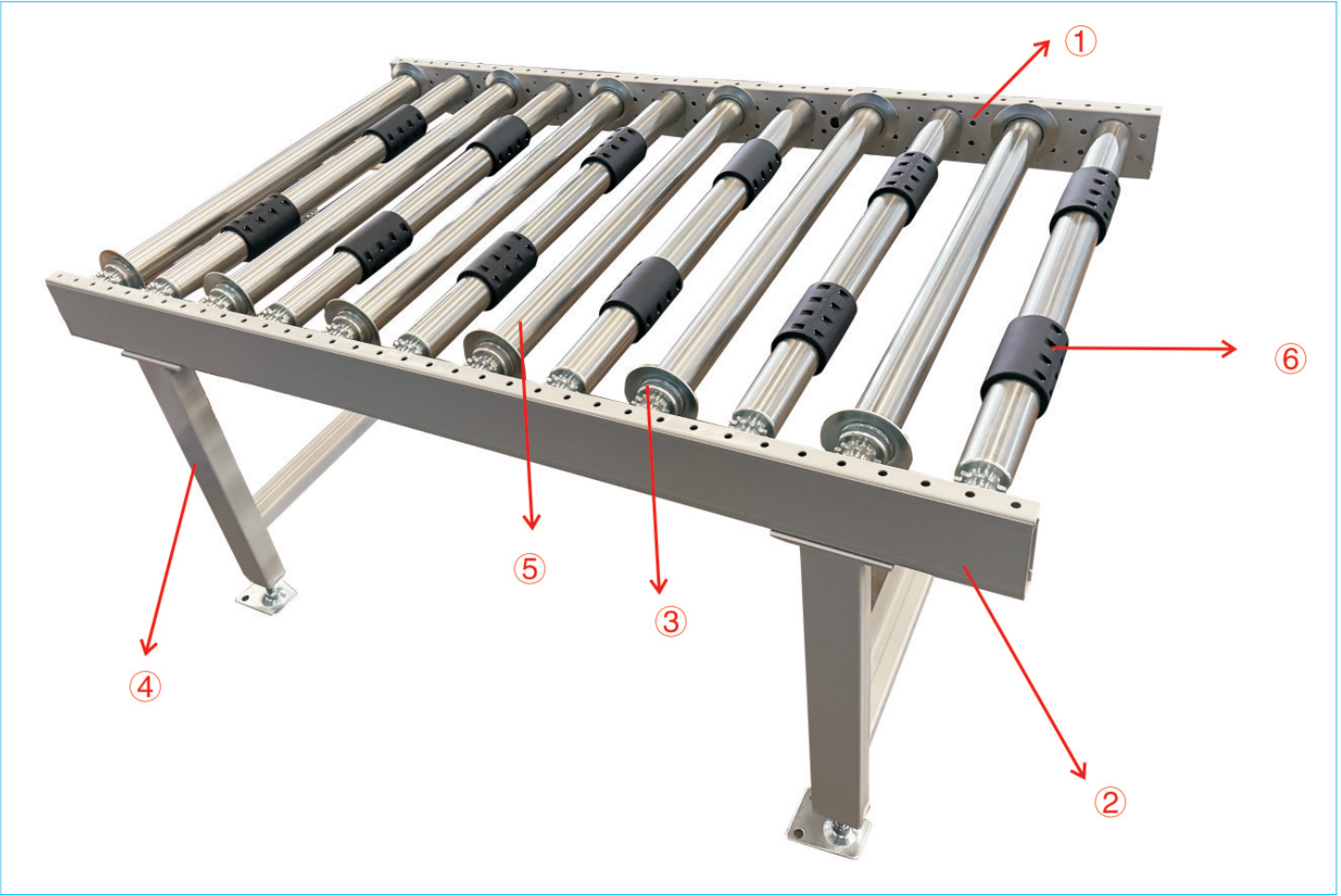 ①
⑥
⑤
③
④
②