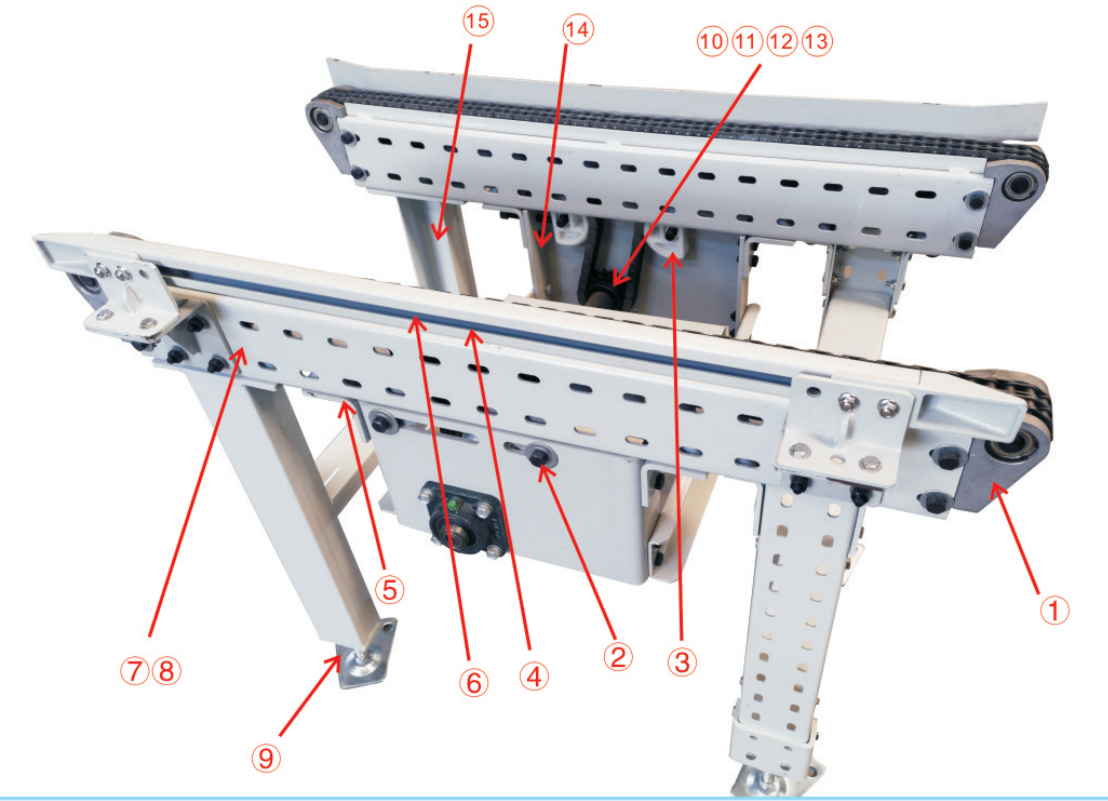 ⑮
⑭
⑩⑪⑫⑬
⑤
⑦⑧
⑥
④
②
③
①
⑨